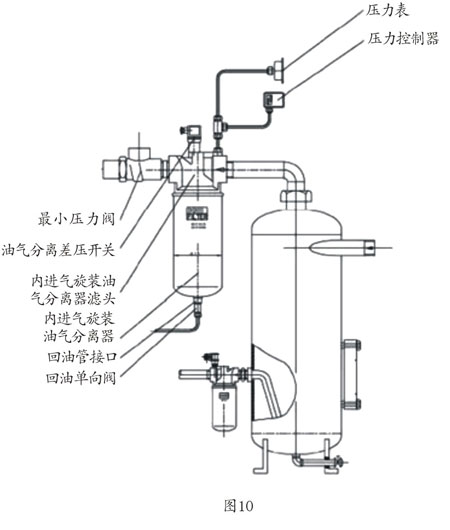 压力表

压力控制器

最小压力阀

油气分离差压开关

内进气旋装油气分离器滤头

内进气旋装油气分离器

回油管接口

回油单向阀

图10